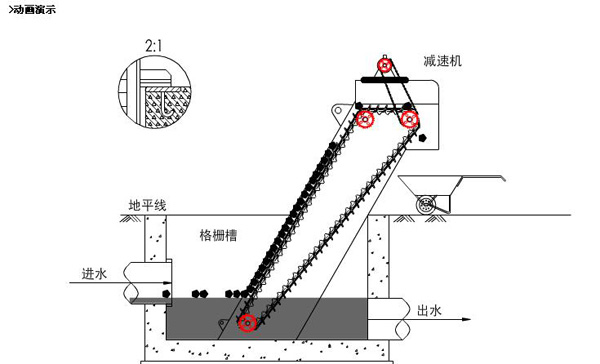 >动画演示

2:1

减速机

地平线

格栅槽

进水

出水